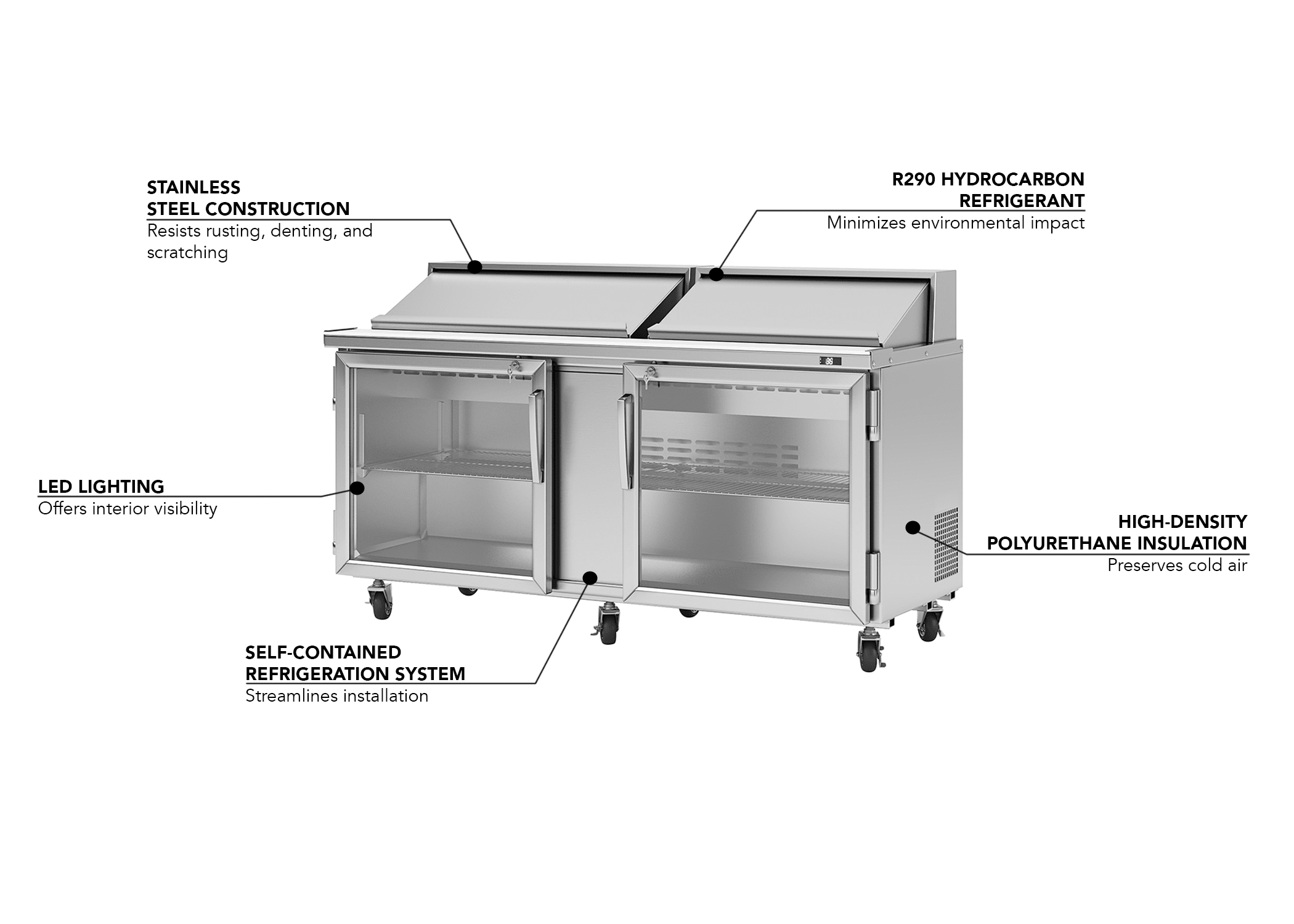 STAINLESS STEEL CONSTRUCTION
Resists rusting, denting, and scratching

R290 HYDROCARBON REFRIGERANT
Minimizes environmental impact

LED LIGHTING
Offers interior visibility

HIGH-DENSITY POLYURETHANE INSULATION
Preserves cold air

SELF-CONTAINED REFRIGERATION SYSTEM
Streamlines installation