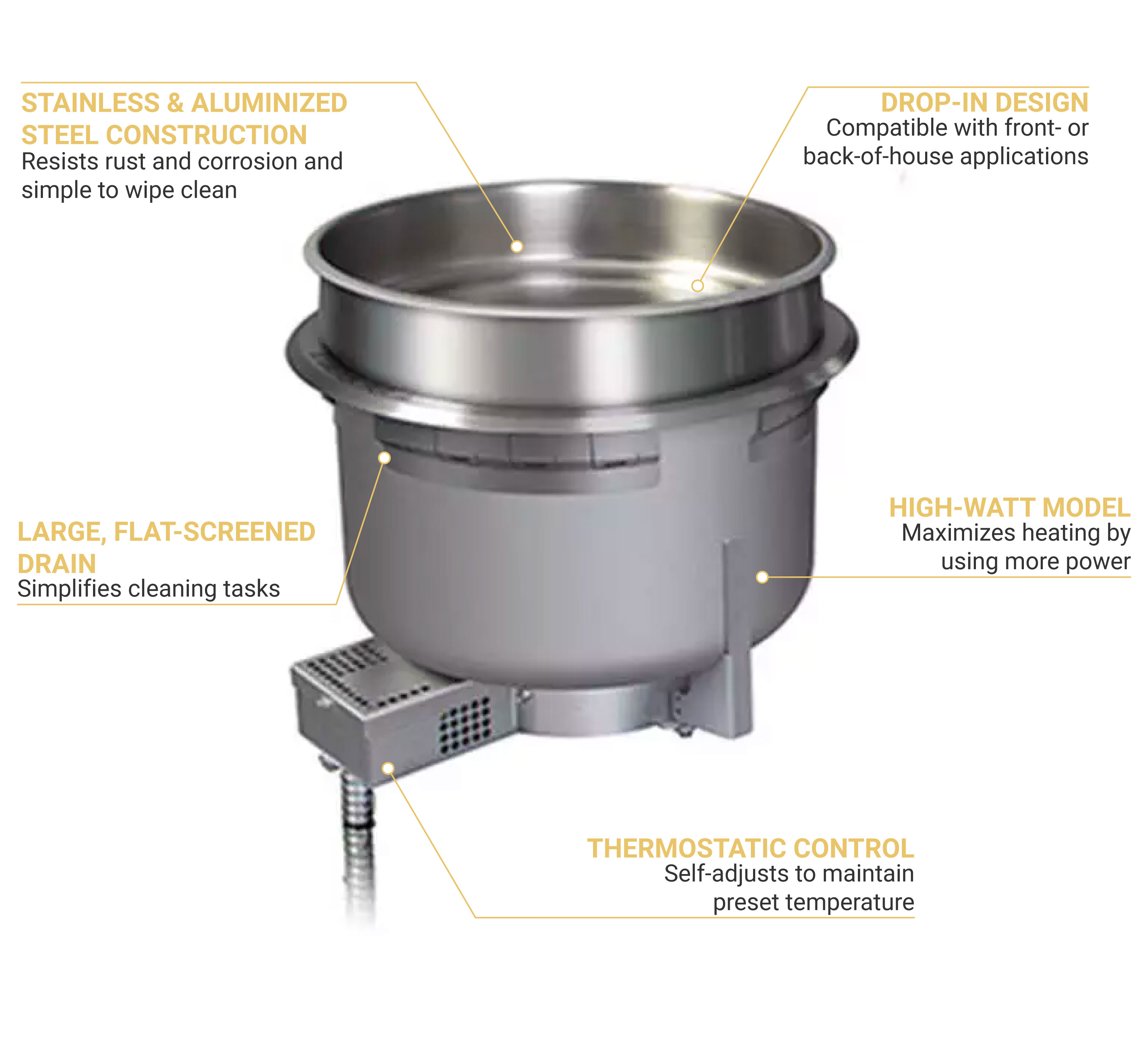 STAINLESS & ALUMINIZED STEEL CONSTRUCTION
Resists rust and corrosion and simple to wipe clean

DROP-IN DESIGN
Compatible with front- or back-of-house applications

LARGE, FLAT-SCREENED DRAIN
Simplifies cleaning tasks

HIGH-WATT MODEL
Maximizes heating by using more power

THERMOSTATIC CONTROL
Self-adjusts to maintain preset temperature