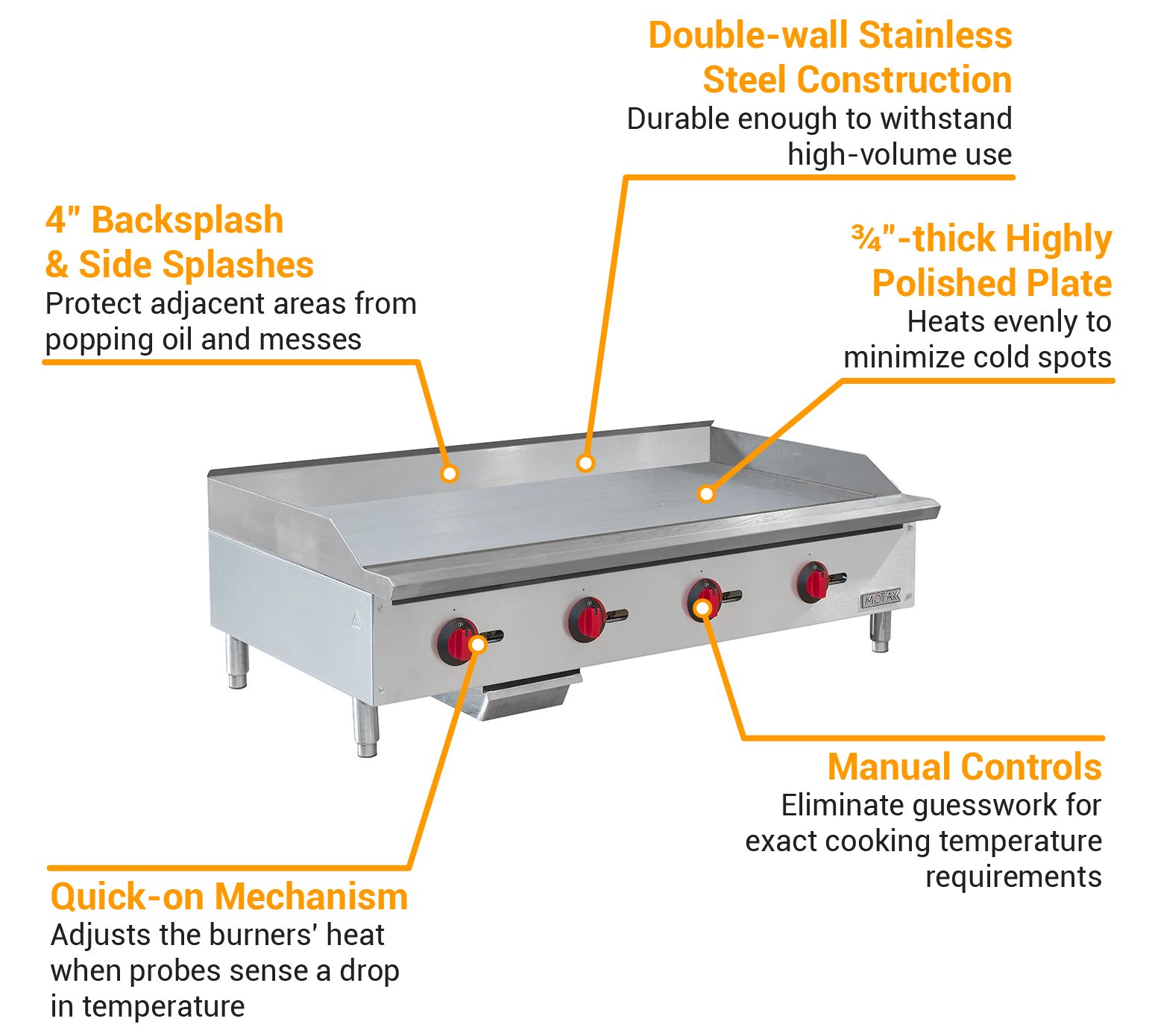 Double-wall Stainless Steel Construction
Durable enough to withstand high-volume use

4" Backsplash & Side Splashes
Protect adjacent areas from popping oil and messes

¾"-thick Highly Polished Plate
Heats evenly to minimize cold spots

MOTAK

Manual Controls
Eliminate guesswork for exact cooking temperature requirements

Quick-on Mechanism
Adjusts the burners' heat when probes sense a drop in temperature