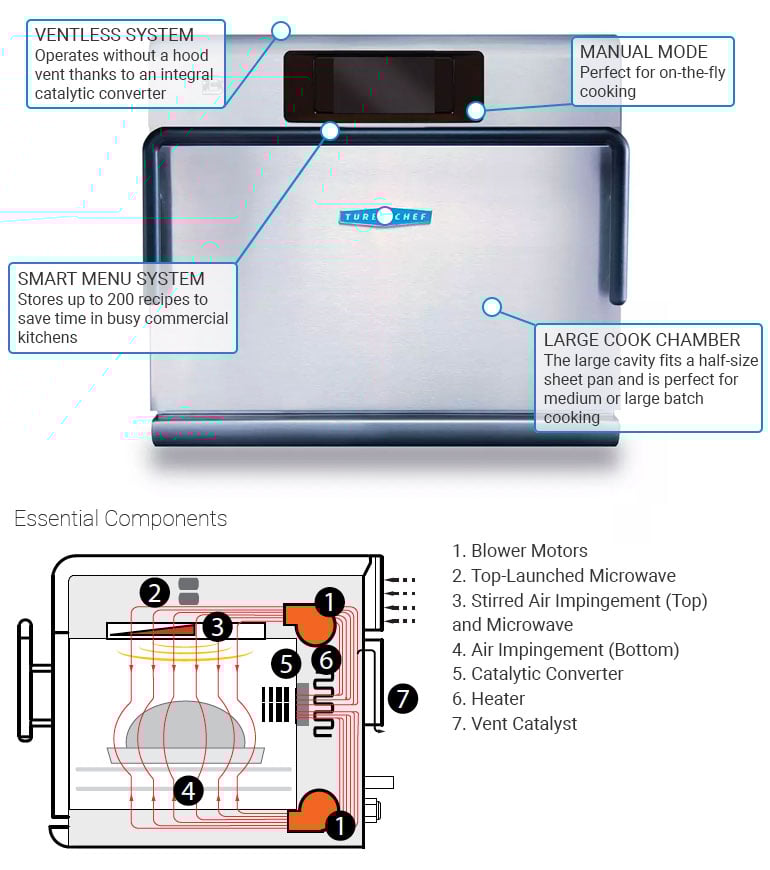 VENTLESS SYSTEM
Operates without a hood vent thanks to an integral catalytic converter

MANUAL MODE
Perfect for on-the-fly cooking

TURBOCHEF

SMART MENU SYSTEM
Stores up to 200 recipes to save time in busy commercial kitchens

LARGE COOK CHAMBER
The large cavity fits a half-size sheet pan and is perfect for medium or large batch cooking

Essential Components

2
3
1
5
6
7
4
1

1. Blower Motors
2. Top-Launched Microwave
3. Stirred Air Impingement (Top) and Microwave
4. Air Impingement (Bottom)
5. Catalytic Converter
6. Heater
7. Vent Catalyst