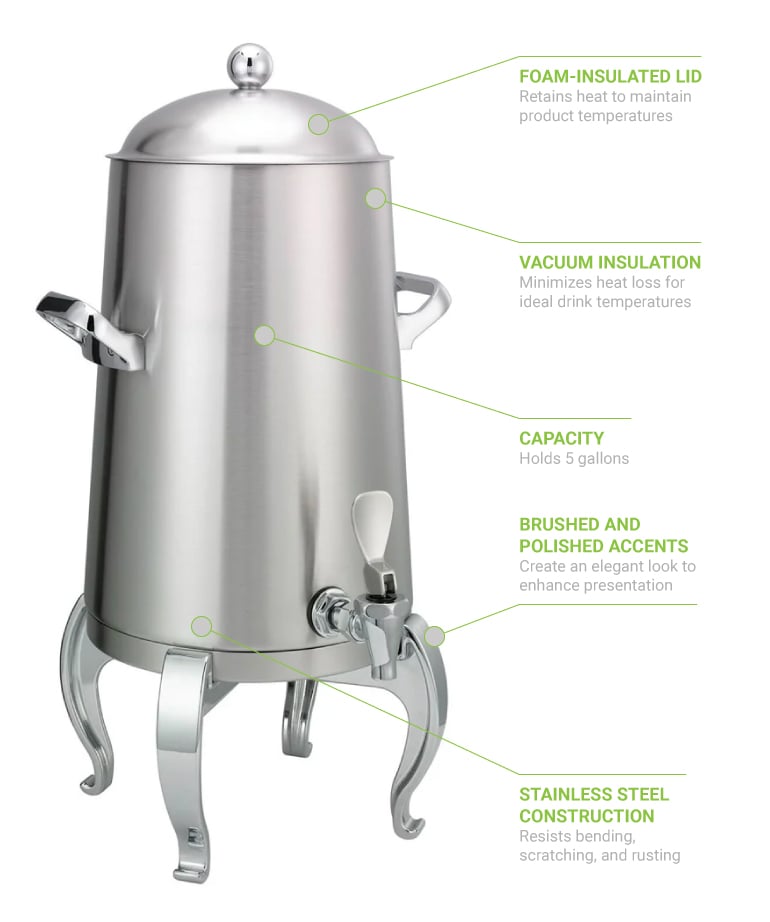 FOAM-INSULATED LID
Retains heat to maintain product temperatures

VACUUM INSULATION
Minimizes heat loss for ideal drink temperatures

CAPACITY
Holds 5 gallons

BRUSHED AND POLISHED ACCENTS
Create an elegant look to enhance presentation

STAINLESS STEEL CONSTRUCTION
Resists bending, scratching, and rusting