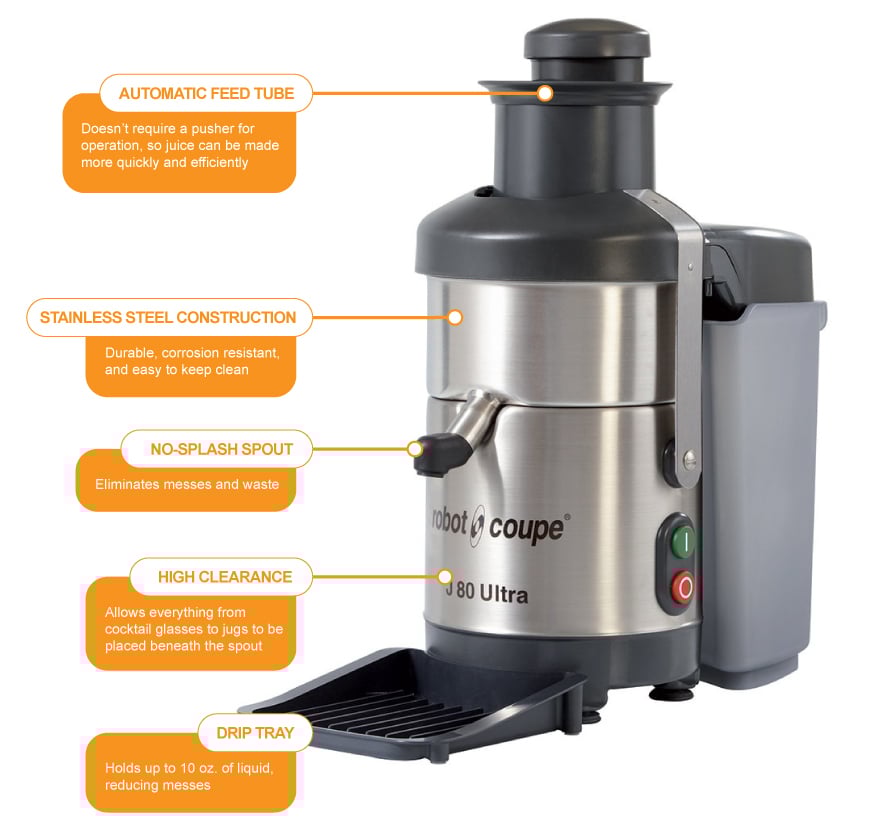 AUTOMATIC FEED TUBE

Doesn't require a pusher for operation, so juice can be made more quickly and efficiently

STAINLESS STEEL CONSTRUCTION

Durable, corrosion resistant, and easy to keep clean

NO-SPLASH SPOUT

Eliminates messes and waste

HIGH CLEARANCE

Allows everything from cocktail glasses to jugs to be placed beneath the spout

DRIP TRAY

Holds up to 10 oz. of liquid, reducing messes

robot coupe®

J 80 Ultra

I

O