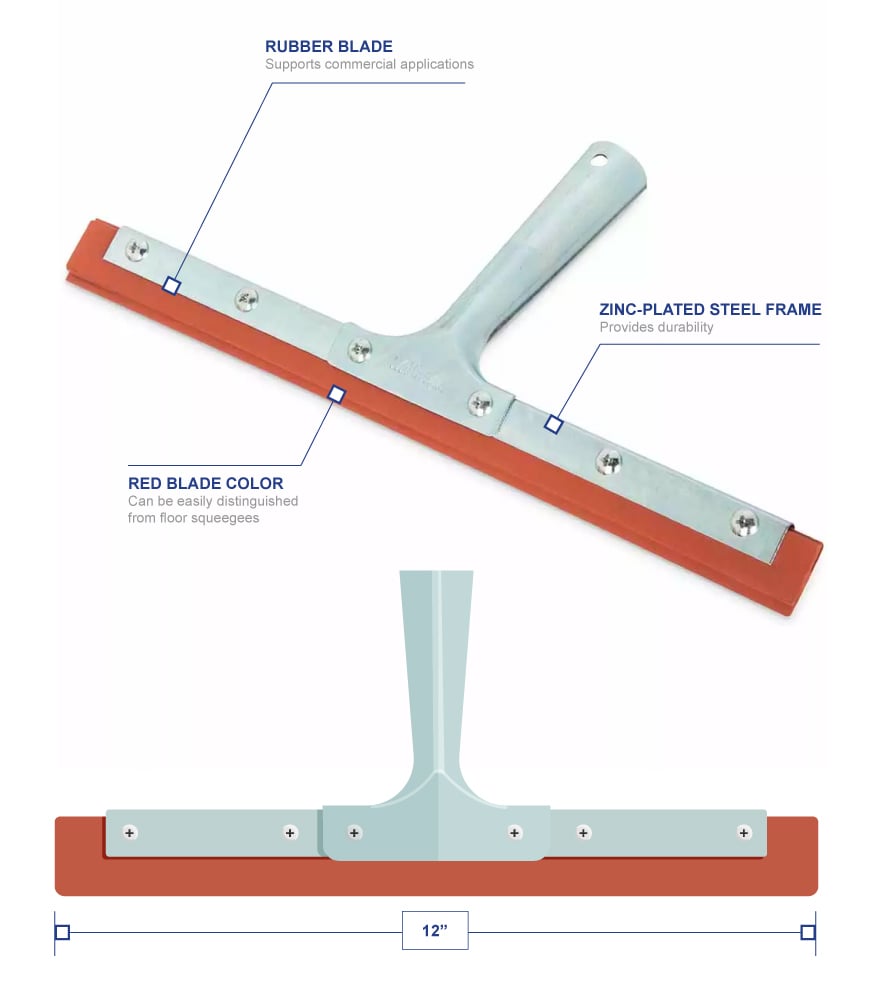 RUBBER BLADE
Supports commercial applications

ZINC-PLATED STEEL FRAME
Provides durability

RED BLADE COLOR
Can be easily distinguished from floor squeegees

12”