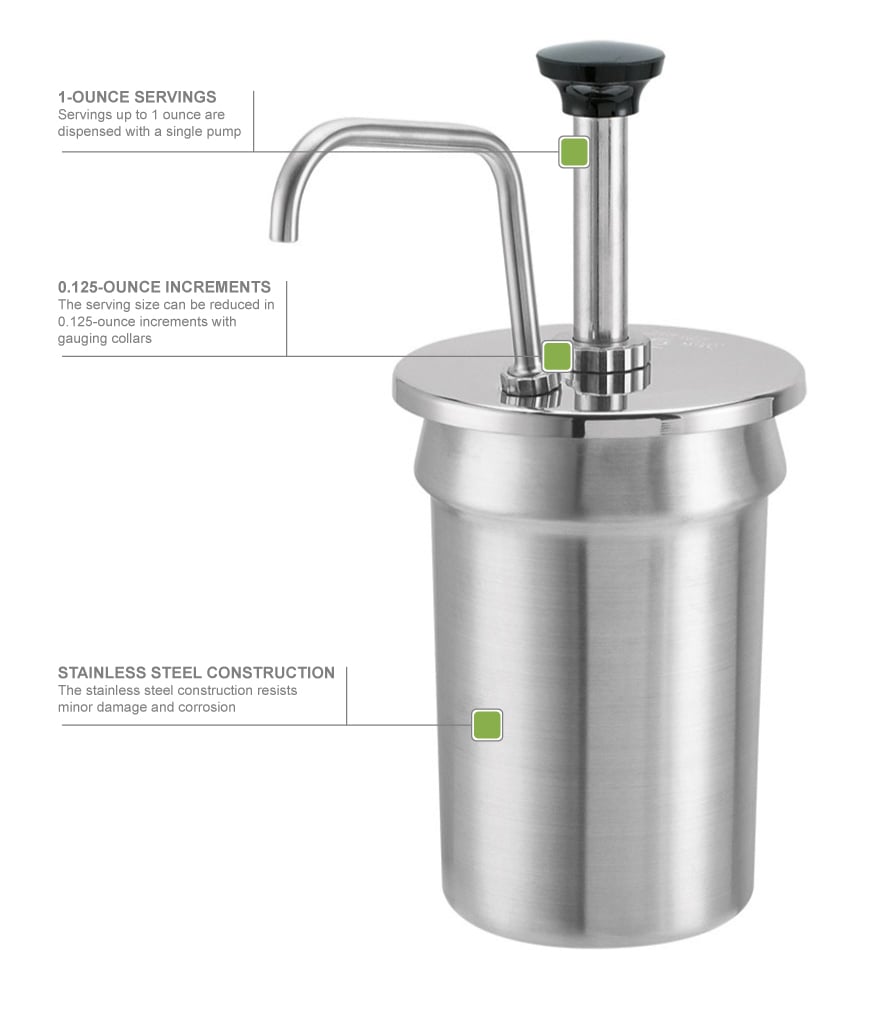 1-OUNCE SERVINGS
Servings up to 1 ounce are dispensed with a single pump

0.125-OUNCE INCREMENTS
The serving size can be reduced in 0.125-ounce increments with gauging collars

STAINLESS STEEL CONSTRUCTION
The stainless steel construction resists minor damage and corrosion