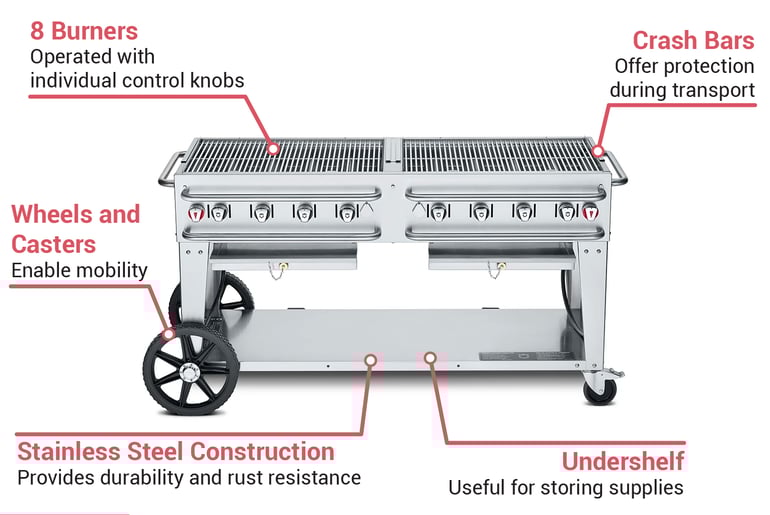 8 Burners
Operated with individual control knobs

Crash Bars
Offer protection during transport

Wheels and Casters
Enable mobility

Stainless Steel Construction
Provides durability and rust resistance

Undershelf
Useful for storing supplies