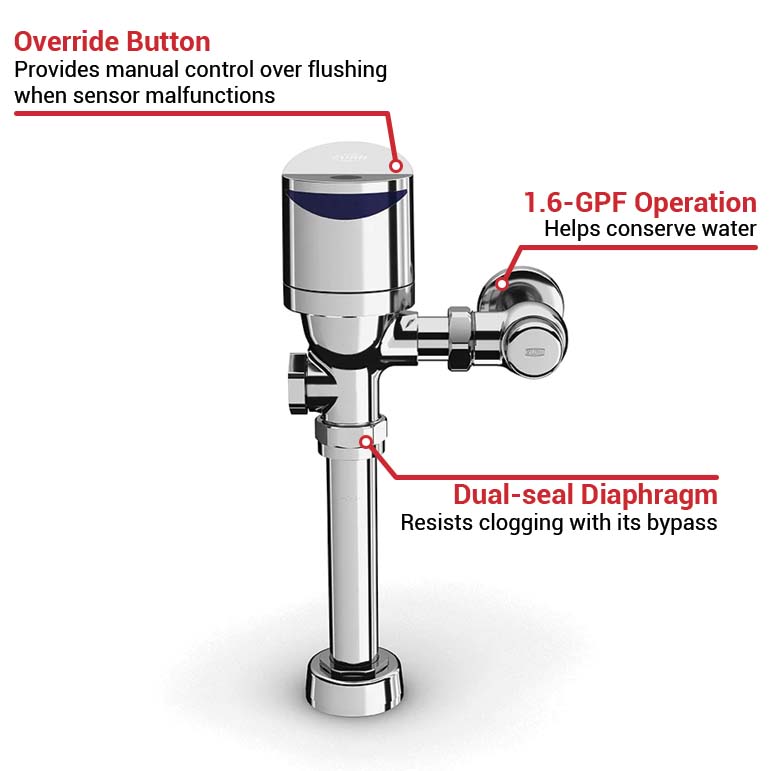 Override Button
Provides manual control over flushing when sensor malfunctions

1.6-GPF Operation
Helps conserve water

Dual-seal Diaphragm
Resists clogging with its bypass