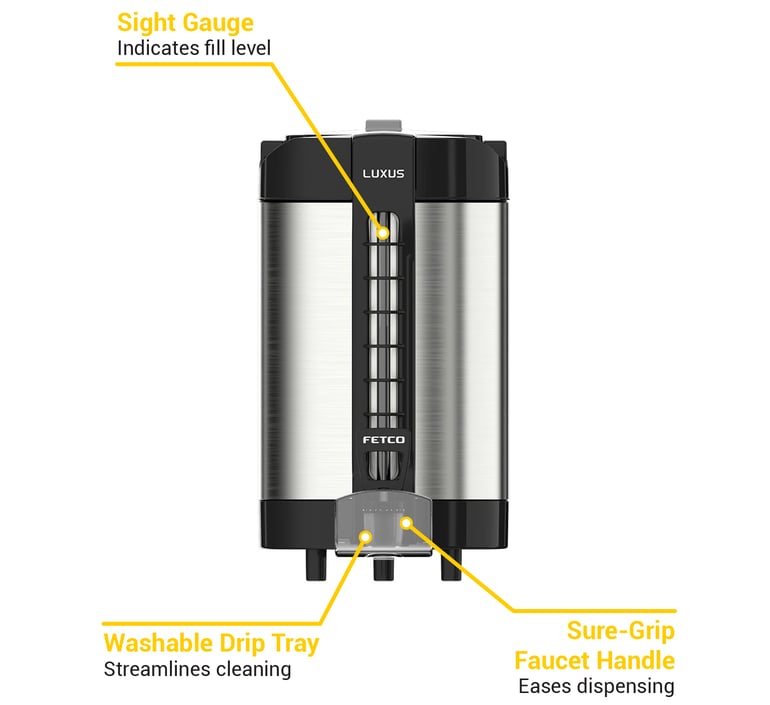 Sight Gauge
Indicates fill level

LUXUS

FETCO

Washable Drip Tray
Streamlines cleaning

Sure-Grip
Faucet Handle
Eases dispensing