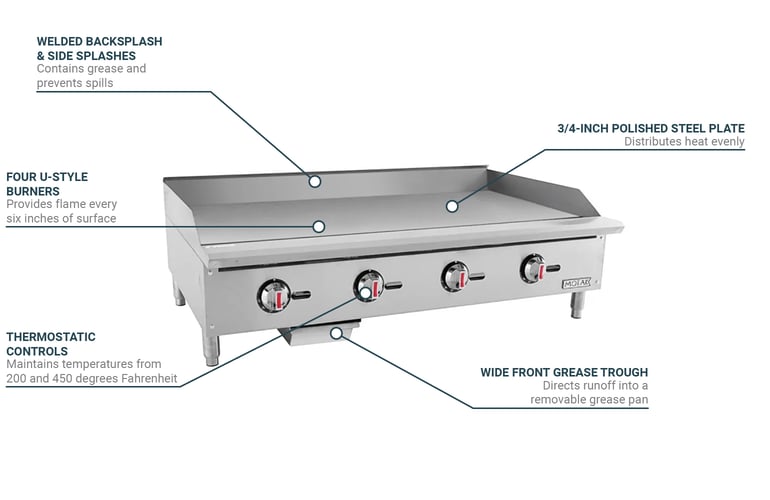 WELDED BACKSPLASH & SIDE SPLASHES
Contains grease and prevents spills

3/4-INCH POLISHED STEEL PLATE
Distributes heat evenly

FOUR U-STYLE BURNERS
Provides flame every six inches of surface

MOTAK

THERMOSTATIC CONTROLS
Maintains temperatures from 200 and 450 degrees Fahrenheit

WIDE FRONT GREASE TROUGH
Directs runoff into a removable grease pan