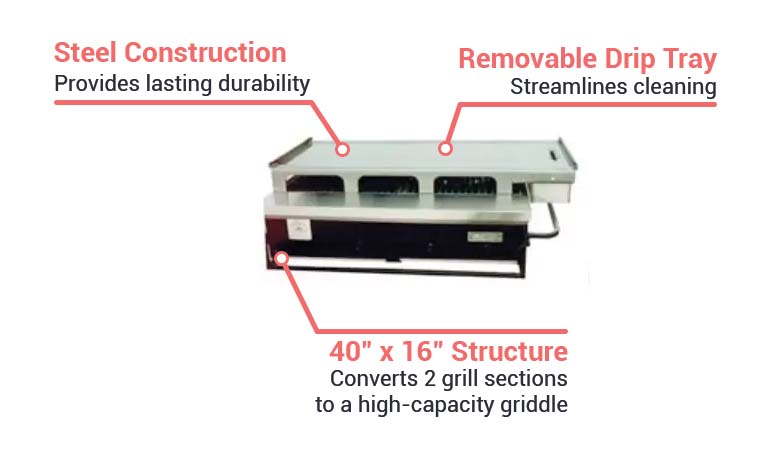 Steel Construction
Provides lasting durability

Removable Drip Tray
Streamlines cleaning

40" x 16" Structure
Converts 2 grill sections to a high-capacity griddle