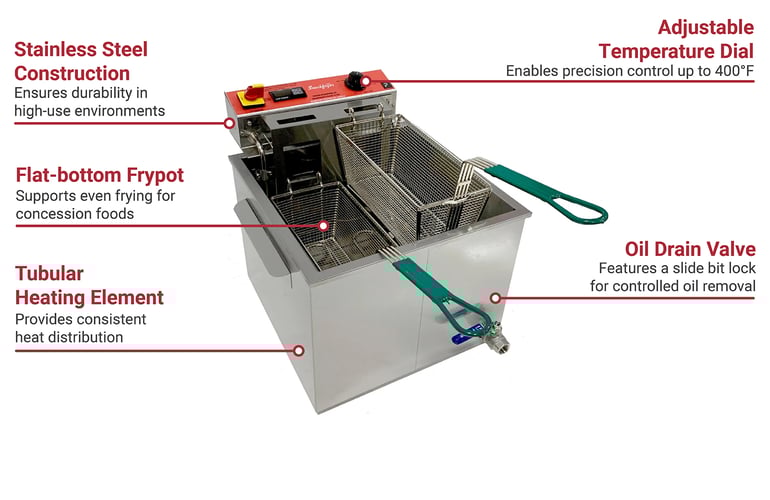 Stainless Steel Construction
Ensures durability in high-use environments

Flat-bottom Frypot
Supports even frying for concession foods

Tubular Heating Element
Provides consistent heat distribution

Adjustable Temperature Dial
Enables precision control up to 400°F

Oil Drain Valve
Features a slide bit lock for controlled oil removal