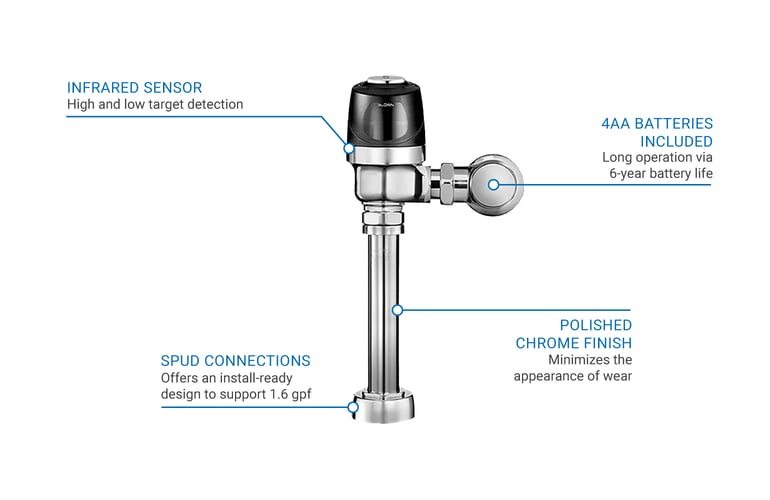 INFRARED SENSOR
High and low target detection

4AA BATTERIES INCLUDED
Long operation via 6-year battery life

POLISHED CHROME FINISH
Minimizes the appearance of wear

SPUD CONNECTIONS
Offers an install-ready design to support 1.6 gpf