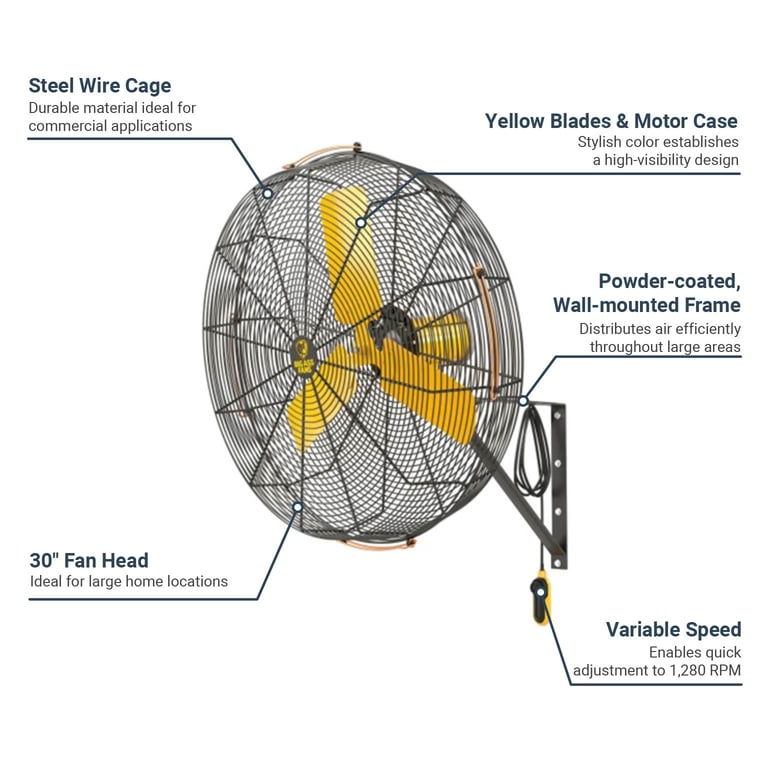 Steel Wire Cage
Durable material ideal for commercial applications

Yellow Blades & Motor Case
Stylish color establishes a high-visibility design

Powder-coated, Wall-mounted Frame
Distributes air efficiently throughout large areas

BIG ASS FANS

30" Fan Head
Ideal for large home locations

Variable Speed
Enables quick adjustment to 1,280 RPM