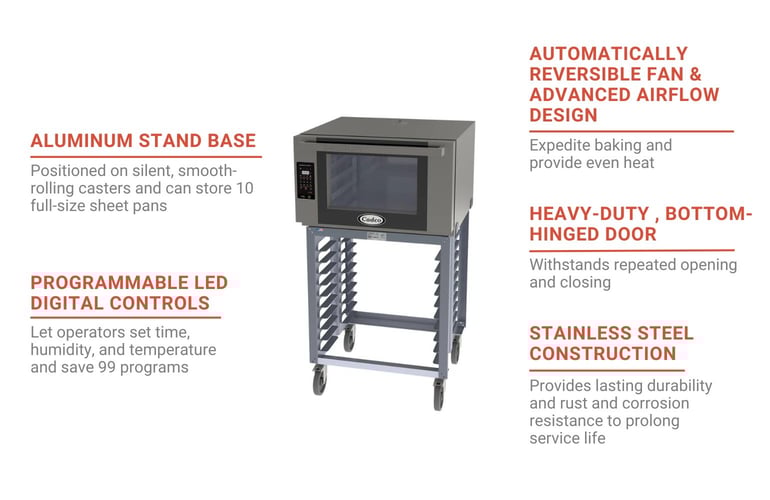 ALUMINUM STAND BASE

Positioned on silent, smooth-rolling casters and can store 10 full-size sheet pans

PROGRAMMABLE LED DIGITAL CONTROLS

Let operators set time, humidity, and temperature and save 99 programs

Cadco

AUTOMATICALLY REVERSIBLE FAN & ADVANCED AIRFLOW DESIGN

Expedite baking and provide even heat

HEAVY-DUTY , BOTTOM-HINGED DOOR

Withstands repeated opening and closing

STAINLESS STEEL CONSTRUCTION

Provides lasting durability and rust and corrosion resistance to prolong service life