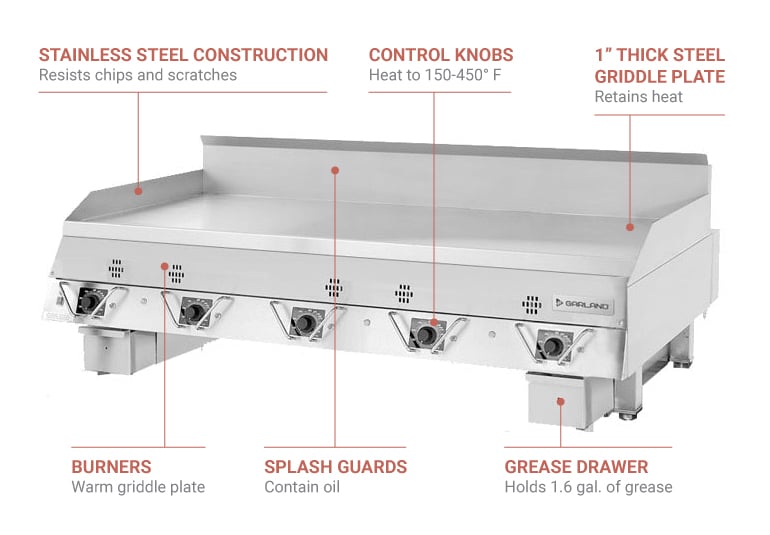 STAINLESS STEEL CONSTRUCTION
Resists chips and scratches

CONTROL KNOBS
Heat to 150-450° F

1" THICK STEEL GRIDDLE PLATE
Retains heat

GARLAND

BURNERS
Warm griddle plate

SPLASH GUARDS
Contain oil

GREASE DRAWER
Holds 1.6 gal. of grease