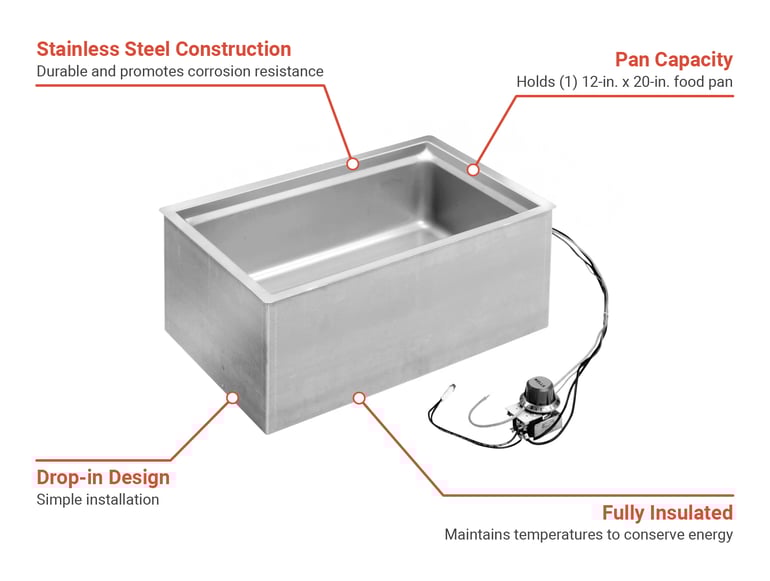 Stainless Steel Construction
Durable and promotes corrosion resistance

Pan Capacity
Holds (1) 12-in. x 20-in. food pan

Drop-in Design
Simple installation

Fully Insulated
Maintains temperatures to conserve energy