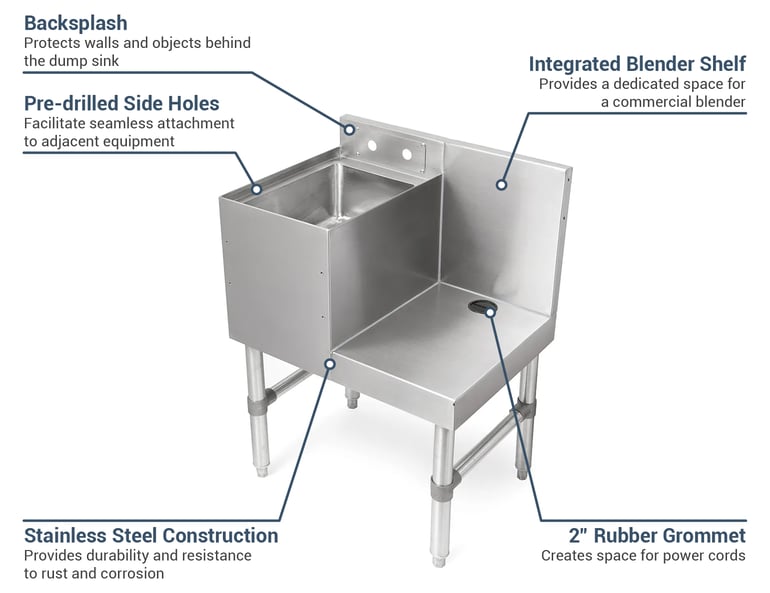 Backsplash
Protects walls and objects behind the dump sink

Pre-drilled Side Holes
Facilitate seamless attachment to adjacent equipment

Integrated Blender Shelf
Provides a dedicated space for a commercial blender

Stainless Steel Construction
Provides durability and resistance to rust and corrosion

2" Rubber Grommet
Creates space for power cords