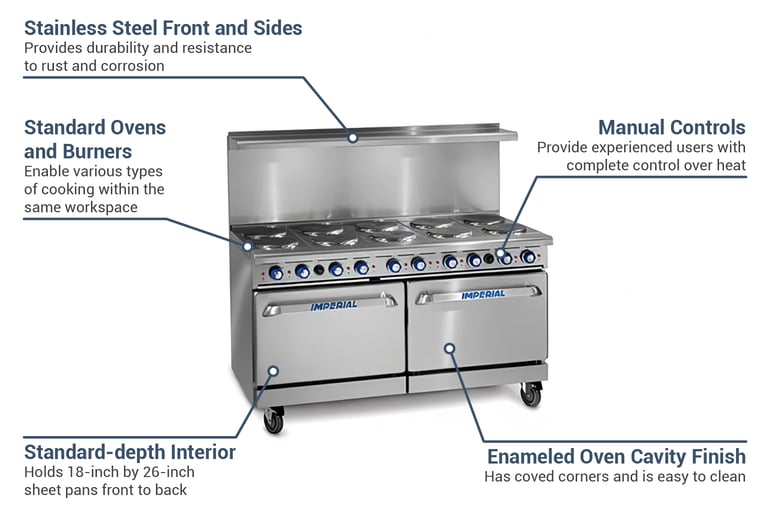 Stainless Steel Front and Sides
Provides durability and resistance to rust and corrosion

Standard Ovens and Burners
Enable various types of cooking within the same workspace

Manual Controls
Provide experienced users with complete control over heat

IMPERIAL

IMPERIAL

Standard-depth Interior
Holds 18-inch by 26-inch sheet pans front to back

Enameled Oven Cavity Finish
Has coved corners and is easy to clean