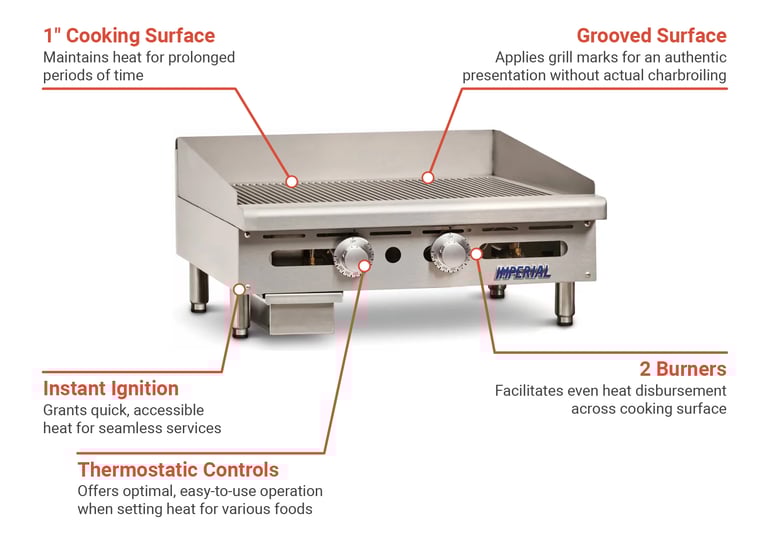 1" Cooking Surface
Maintains heat for prolonged periods of time

Grooved Surface
Applies grill marks for an authentic presentation without actual charbroiling

IMPERIAL

Instant Ignition
Grants quick, accessible heat for seamless services

2 Burners
Facilitates even heat disbursement across cooking surface

Thermostatic Controls
Offers optimal, easy-to-use operation when setting heat for various foods