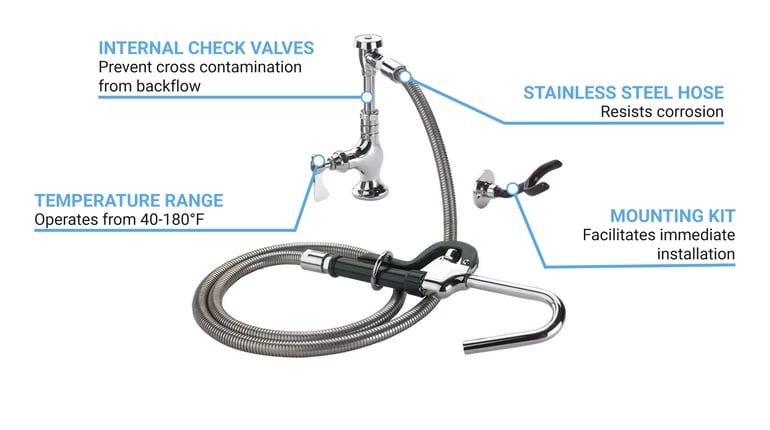 INTERNAL CHECK VALVES
Prevent cross contamination from backflow

STAINLESS STEEL HOSE
Resists corrosion

TEMPERATURE RANGE
Operates from 40-180°F

MOUNTING KIT
Facilitates immediate installation