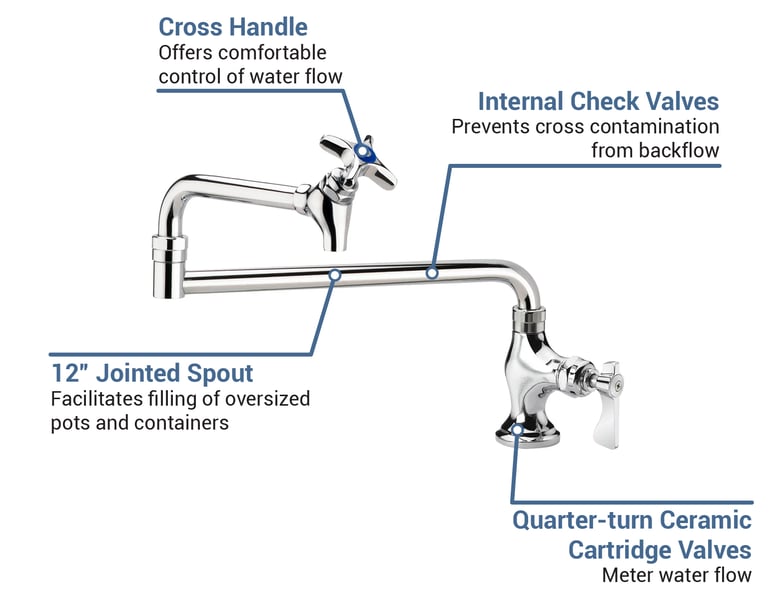 Cross Handle
Offers comfortable control of water flow

Internal Check Valves
Prevents cross contamination from backflow

12" Jointed Spout
Facilitates filling of oversized pots and containers

Quarter-turn Ceramic Cartridge Valves
Meter water flow