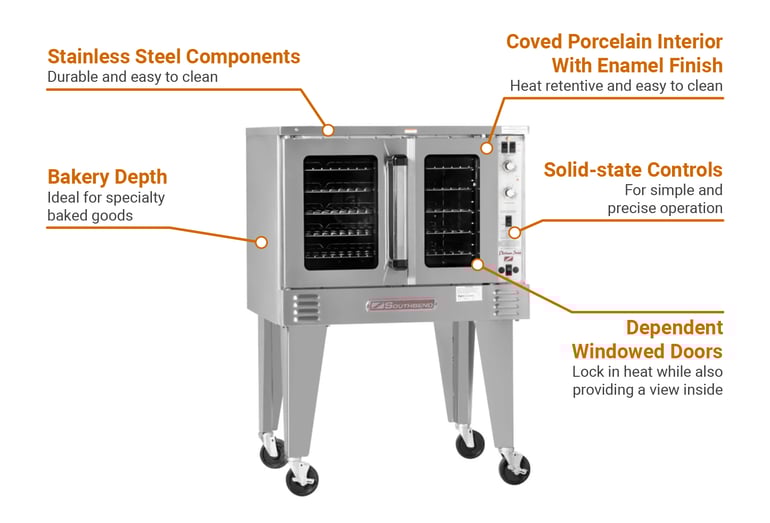 Stainless Steel Components
Durable and easy to clean

Coved Porcelain Interior With Enamel Finish
Heat retentive and easy to clean

Bakery Depth
Ideal for specialty baked goods

Solid-state Controls
For simple and precise operation

SOUTHBEND

Dependent Windowed Doors
Lock in heat while also providing a view inside