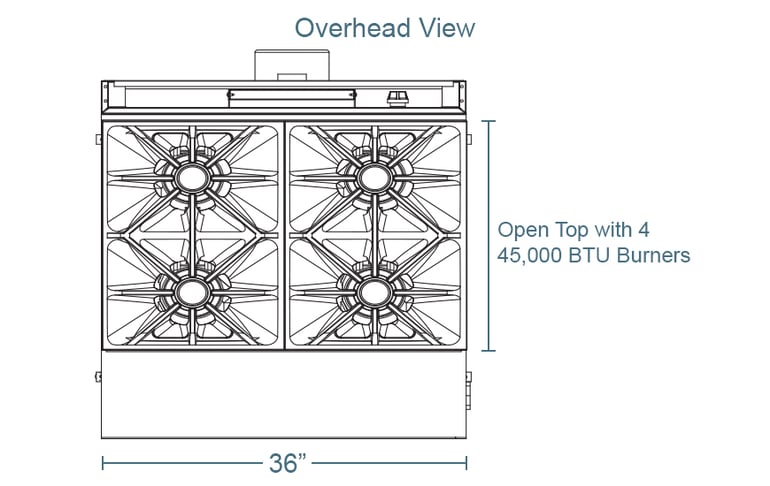 Overhead View

Open Top with 4 45,000 BTU Burners

36”