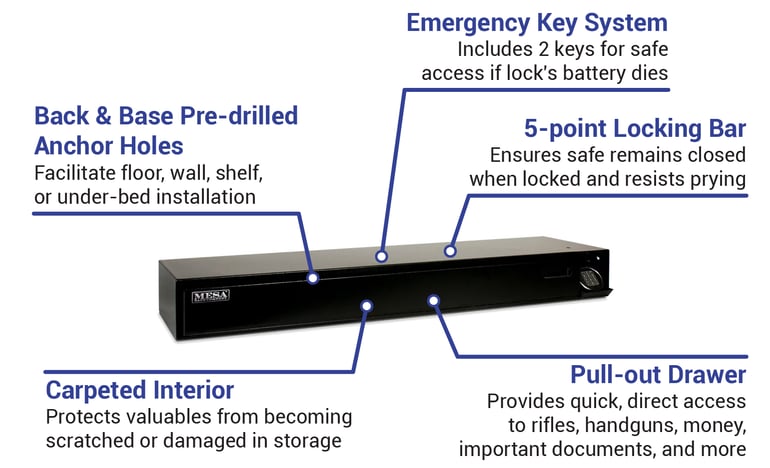 Emergency Key System
Includes 2 keys for safe access if lock's battery dies

Back & Base Pre-drilled Anchor Holes
Facilitate floor, wall, shelf, or under-bed installation

5-point Locking Bar
Ensures safe remains closed when locked and resists prying

MESA

Carpeted Interior
Protects valuables from becoming scratched or damaged in storage

Pull-out Drawer
Provides quick, direct access to rifles, handguns, money, important documents, and more