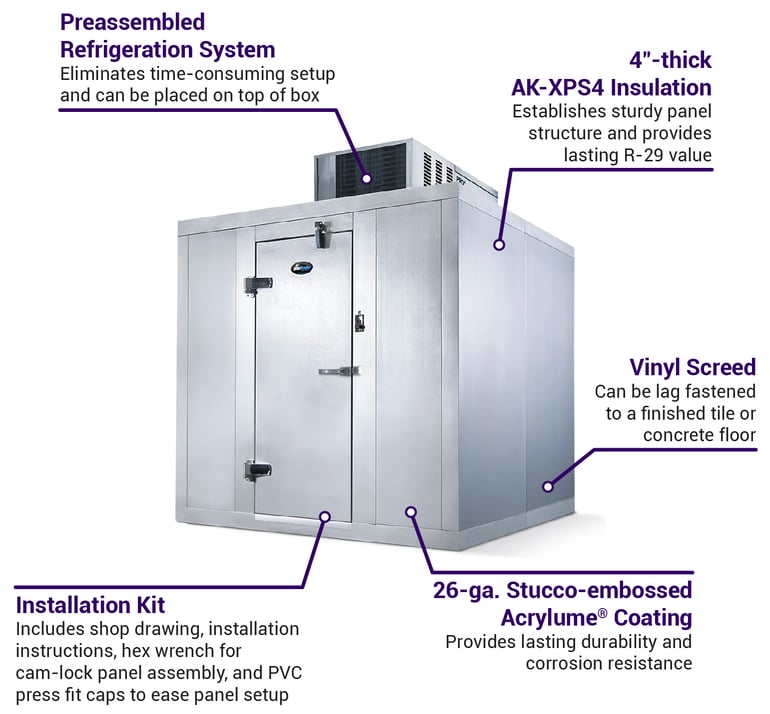 Preassembled Refrigeration System
Eliminates time-consuming setup and can be placed on top of box

4"-thick AK-XPS4 Insulation
Establishes sturdy panel structure and provides lasting R-29 value

Vinyl Screed
Can be lag fastened to a finished tile or concrete floor

Installation Kit
Includes shop drawing, installation instructions, hex wrench for cam-lock panel assembly, and PVC press fit caps to ease panel setup

26-ga. Stucco-embossed Acrylume® Coating
Provides lasting durability and corrosion resistance