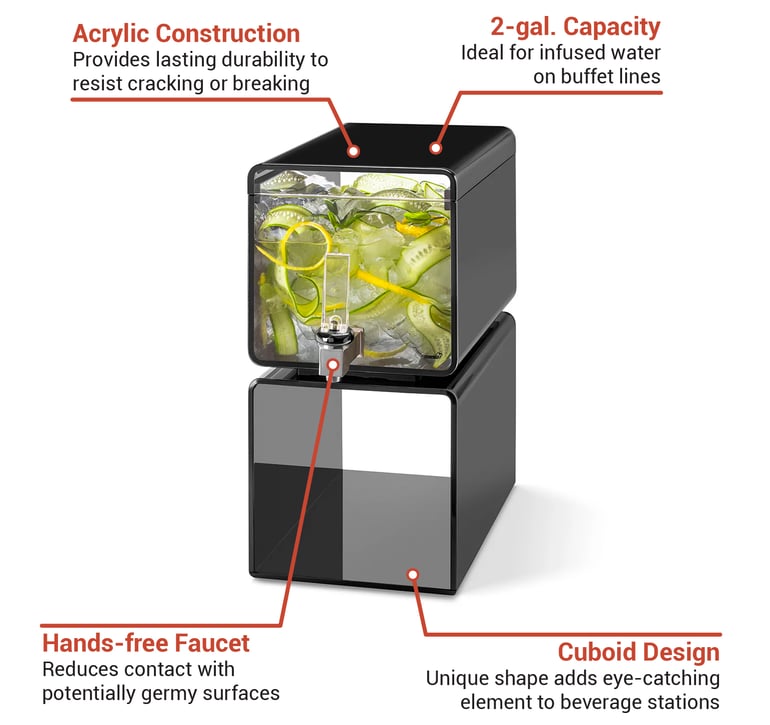 Acrylic Construction
Provides lasting durability to resist cracking or breaking

2-gal. Capacity
Ideal for infused water on buffet lines

Hands-free Faucet
Reduces contact with potentially germy surfaces

Cuboid Design
Unique shape adds eye-catching element to beverage stations