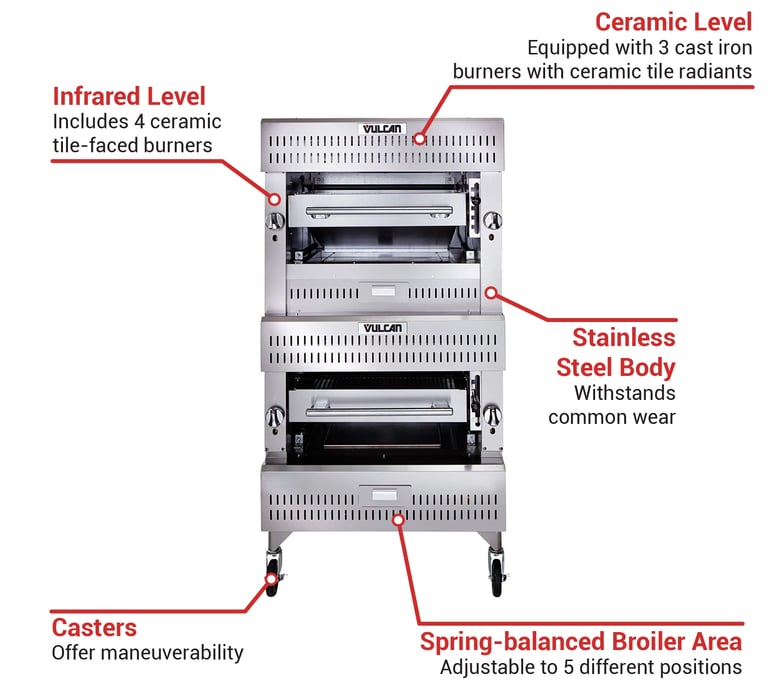 Ceramic Level
Equipped with 3 cast iron burners with ceramic tile radiants

Infrared Level
Includes 4 ceramic tile-faced burners

VULCAN

Stainless Steel Body
Withstands common wear

VULCAN

Casters
Offer maneuverability

Spring-balanced Broiler Area
Adjustable to 5 different positions