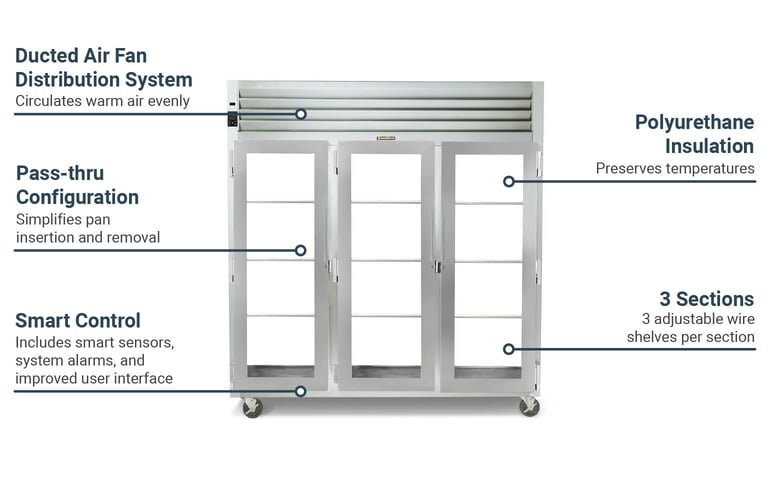 Ducted Air Fan Distribution System
Circulates warm air evenly

Pass-thru Configuration
Simplifies pan insertion and removal

Smart Control
Includes smart sensors, system alarms, and improved user interface

Polyurethane Insulation
Preserves temperatures

3 Sections
3 adjustable wire shelves per section