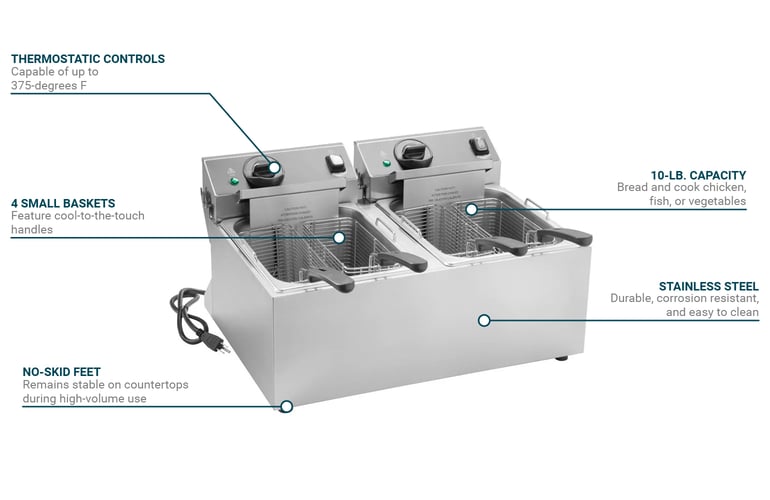 THERMOSTATIC CONTROLS
Capable of up to 375-degrees F

4 SMALL BASKETS
Feature cool-to-the-touch handles

NO-SKID FEET
Remains stable on countertops during high-volume use

10-LB. CAPACITY
Bread and cook chicken, fish, or vegetables

STAINLESS STEEL
Durable, corrosion resistant, and easy to clean