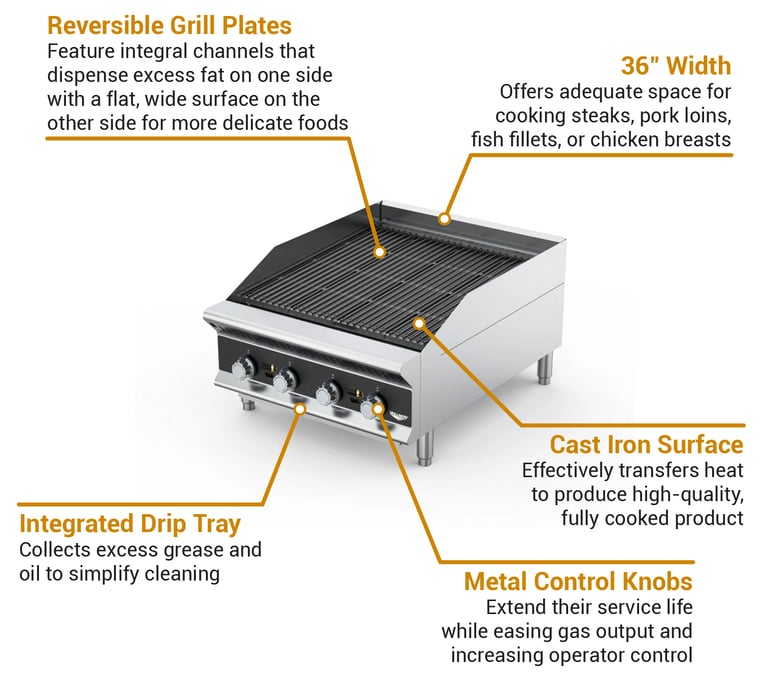 Reversible Grill Plates
Feature integral channels that dispense excess fat on one side with a flat, wide surface on the other side for more delicate foods

36" Width
Offers adequate space for cooking steaks, pork loins, fish fillets, or chicken breasts

Cast Iron Surface
Effectively transfers heat to produce high-quality, fully cooked product

Integrated Drip Tray
Collects excess grease and oil to simplify cleaning

Metal Control Knobs
Extend their service life while easing gas output and increasing operator control