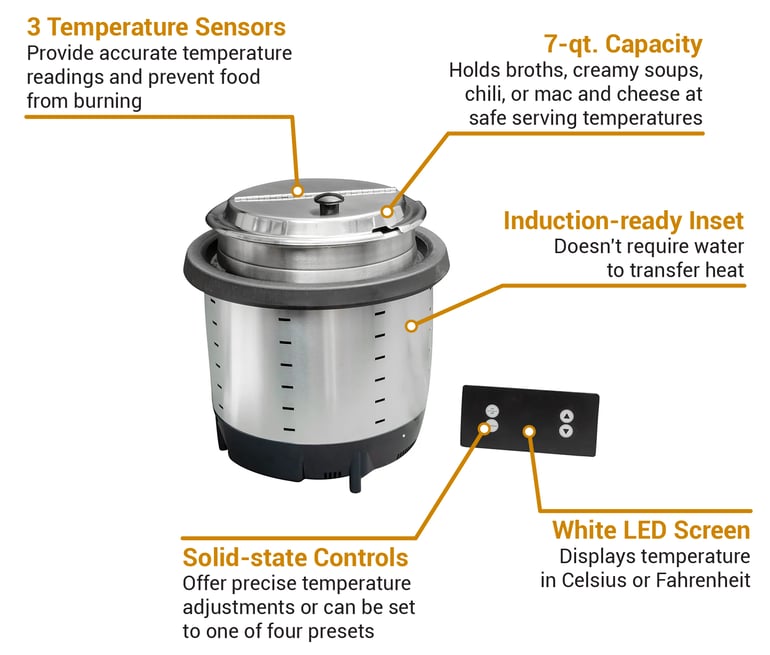 3 Temperature Sensors
Provide accurate temperature readings and prevent food from burning

7-qt. Capacity
Holds broths, creamy soups, chili, or mac and cheese at safe serving temperatures

Induction-ready Inset
Doesn't require water to transfer heat

Solid-state Controls
Offer precise temperature adjustments or can be set to one of four presets

White LED Screen
Displays temperature in Celsius or Fahrenheit