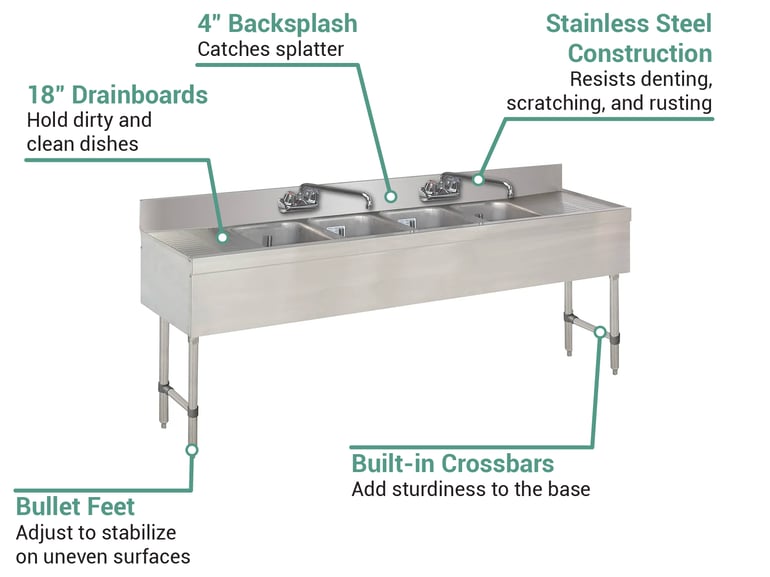 4" Backsplash
Catches splatter

Stainless Steel Construction
Resists denting, scratching, and rusting

18" Drainboards
Hold dirty and clean dishes

Built-in Crossbars
Add sturdiness to the base

Bullet Feet
Adjust to stabilize on uneven surfaces