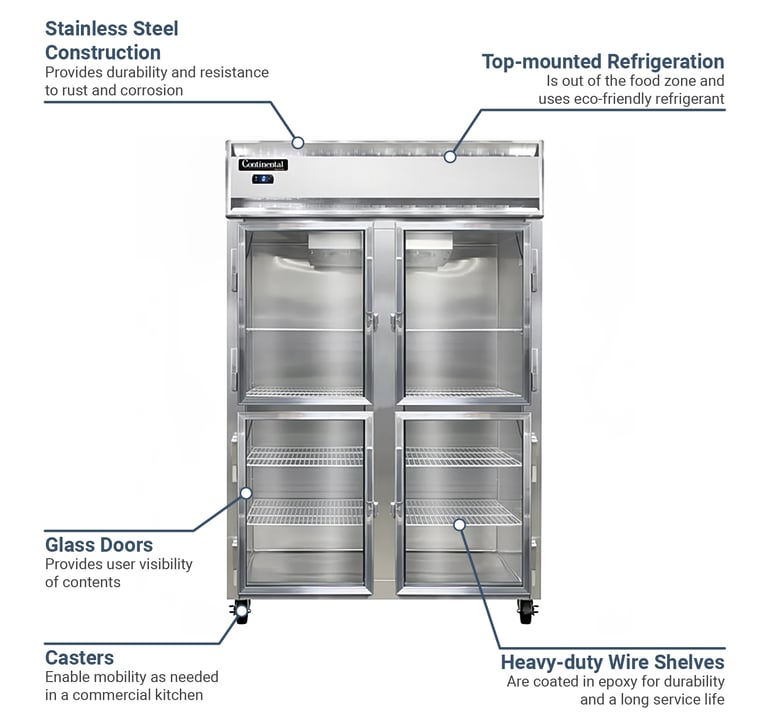 Stainless Steel Construction
Provides durability and resistance to rust and corrosion

Top-mounted Refrigeration
Is out of the food zone and uses eco-friendly refrigerant

Continental

Glass Doors
Provides user visibility of contents

Casters
Enable mobility as needed in a commercial kitchen

Heavy-duty Wire Shelves
Are coated in epoxy for durability and a long service life