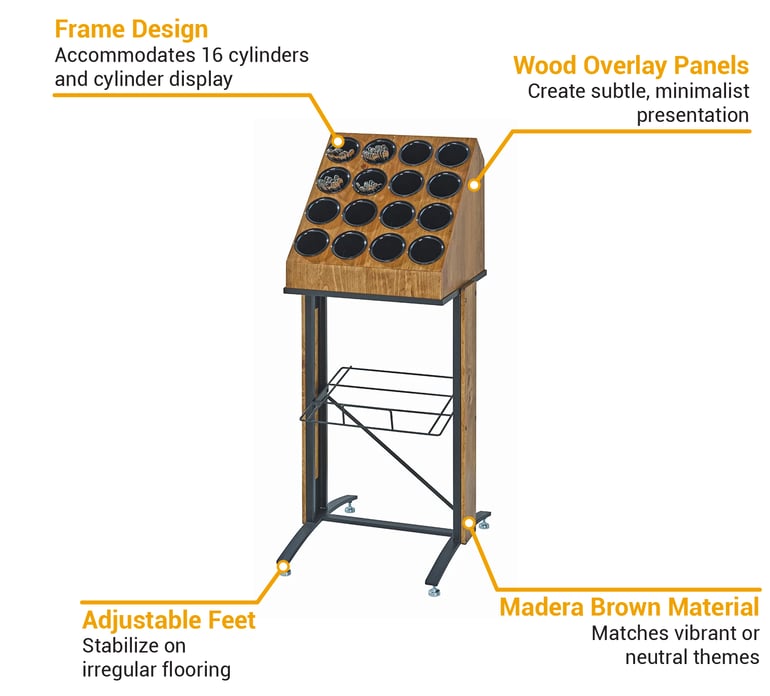 Frame Design
Accommodates 16 cylinders and cylinder display

Wood Overlay Panels
Create subtle, minimalist presentation

Adjustable Feet
Stabilize on irregular flooring

Madera Brown Material
Matches vibrant or neutral themes