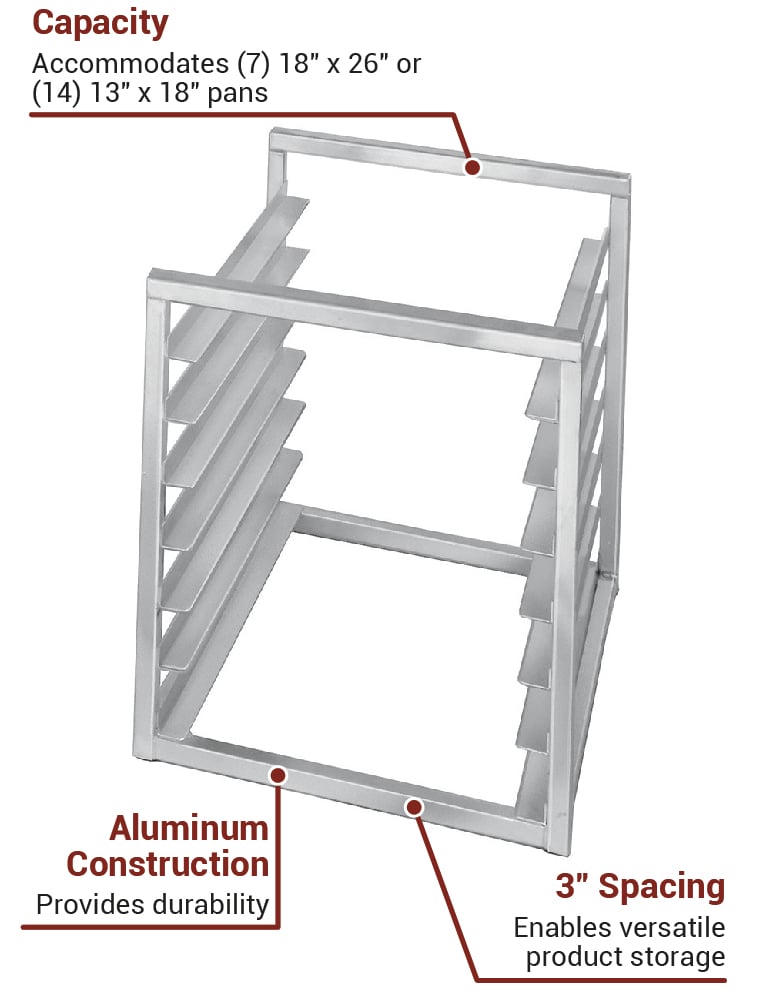 Capacity
Accommodates (7) 18" x 26" or (14) 13" x 18" pans

Aluminum Construction
Provides durability

3" Spacing
Enables versatile product storage