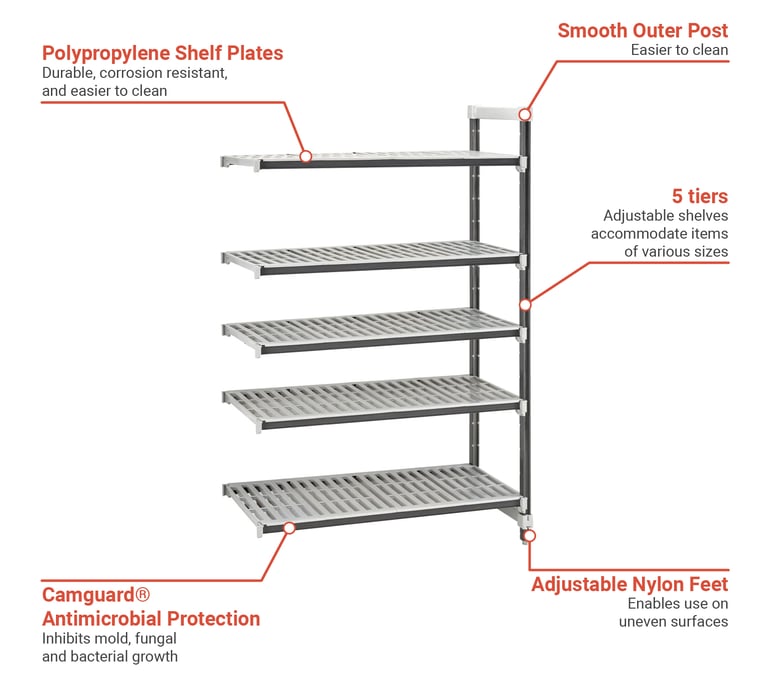 Polypropylene Shelf Plates
Durable, corrosion resistant, and easier to clean

Smooth Outer Post
Easier to clean

5 tiers
Adjustable shelves accommodate items of various sizes

Camguard®
Antimicrobial Protection
Inhibits mold, fungal and bacterial growth

Adjustable Nylon Feet
Enables use on uneven surfaces