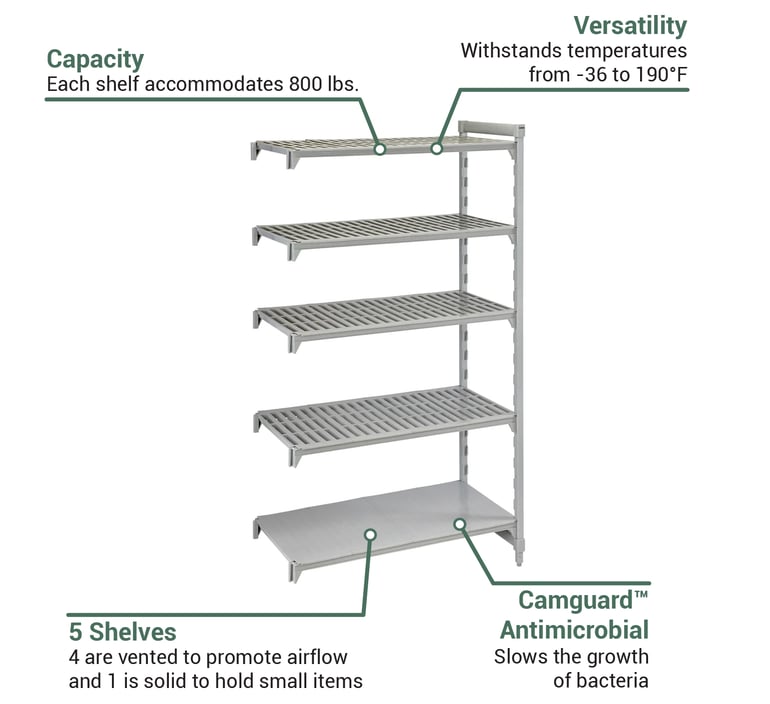 Capacity
Each shelf accommodates 800 lbs.

Versatility
Withstands temperatures from -36 to 190°F

5 Shelves
4 are vented to promote airflow and 1 is solid to hold small items

Camguard™ Antimicrobial
Slows the growth of bacteria