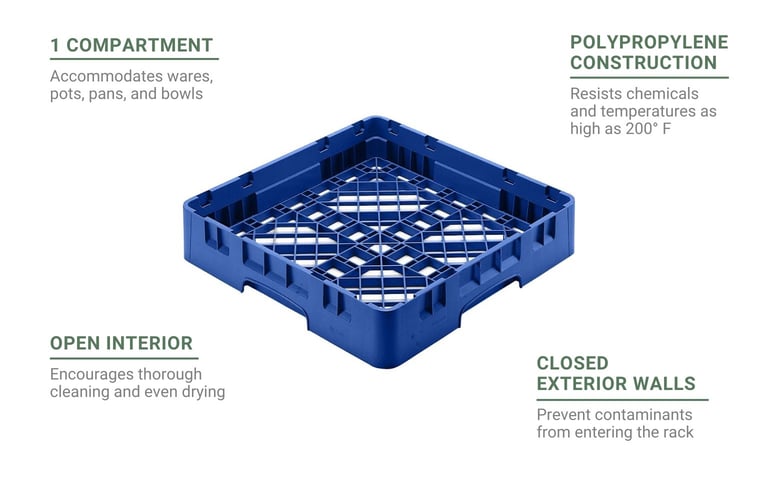 1 COMPARTMENT

Accommodates wares, pots, pans, and bowls

POLYPROPYLENE CONSTRUCTION

Resists chemicals and temperatures as high as 200° F

OPEN INTERIOR

Encourages thorough cleaning and even drying

CLOSED EXTERIOR WALLS

Prevent contaminants from entering the rack