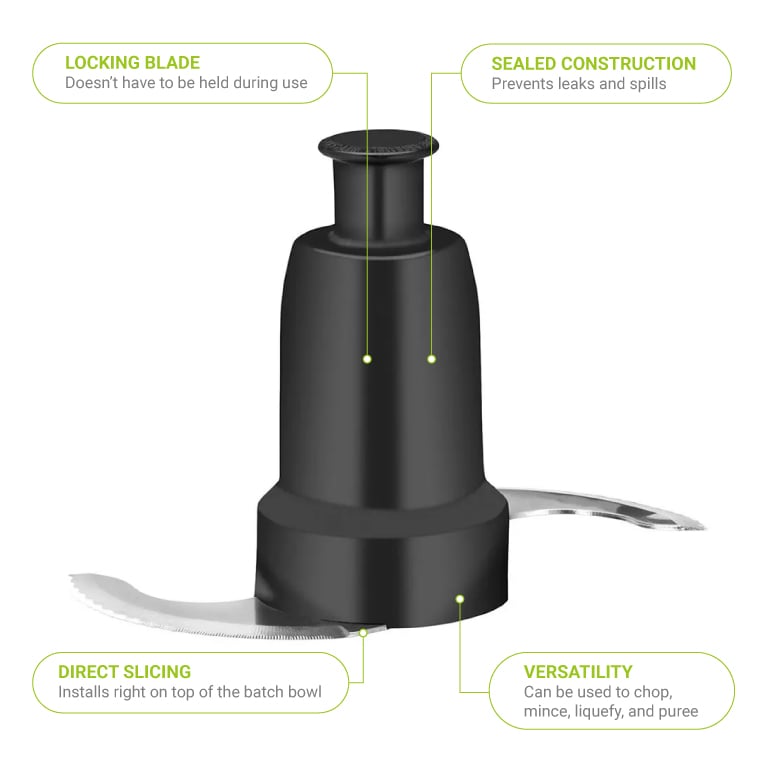 LOCKING BLADE
Doesn't have to be held during use

SEALED CONSTRUCTION
Prevents leaks and spills

DIRECT SLICING
Installs right on top of the batch bowl

VERSATILITY
Can be used to chop, mince, liquefy, and puree