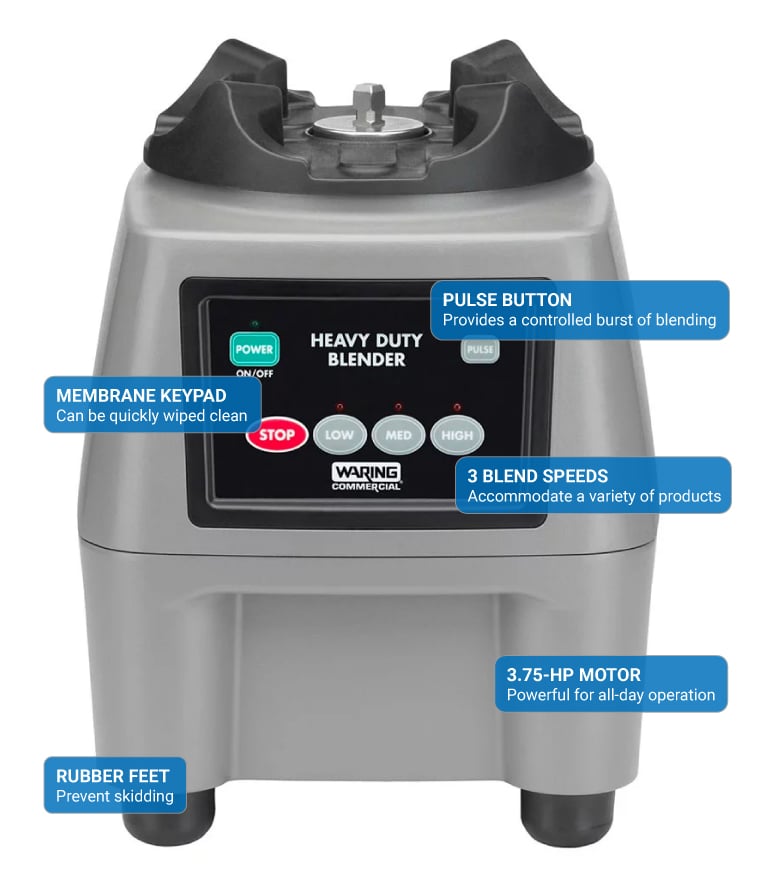 PULSE BUTTON
Provides a controlled burst of blending

POWER
ON/OFF

HEAVY DUTY
BLENDER

PULSE

MEMBRANE KEYPAD
Can be quickly wiped clean

STOP

LOW

MED

HIGH

WARING
COMMERCIAL

3 BLEND SPEEDS
Accommodate a variety of products

3.75-HP MOTOR
Powerful for all-day operation

RUBBER FEET
Prevent skidding