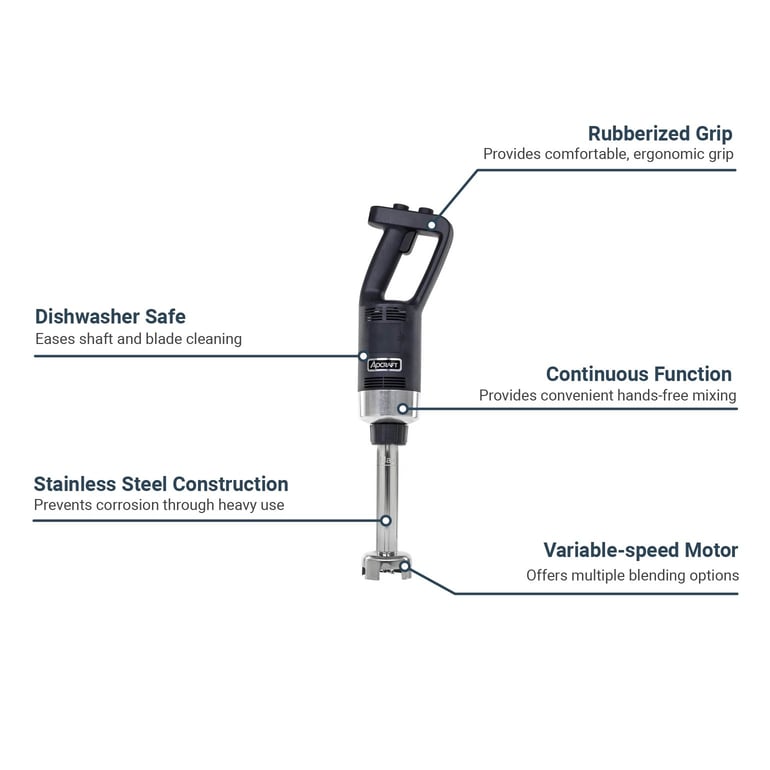 Rubberized Grip
Provides comfortable, ergonomic grip

Dishwasher Safe
Eases shaft and blade cleaning

ADCRAFT

Continuous Function
Provides convenient hands-free mixing

Stainless Steel Construction
Prevents corrosion through heavy use

Variable-speed Motor
Offers multiple blending options