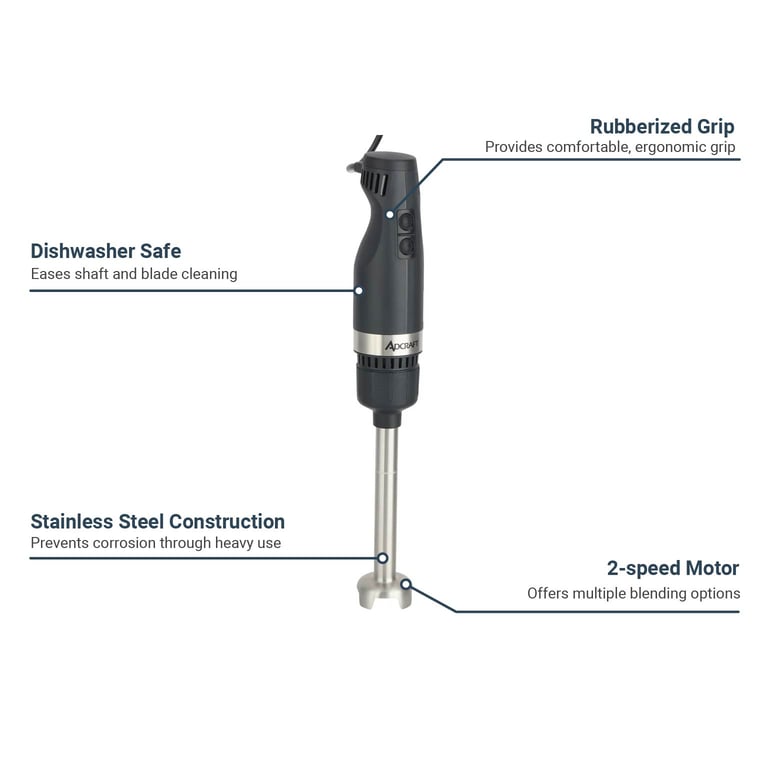 Rubberized Grip
Provides comfortable, ergonomic grip

Dishwasher Safe
Eases shaft and blade cleaning

ADCRAFT

Stainless Steel Construction
Prevents corrosion through heavy use

2-speed Motor
Offers multiple blending options