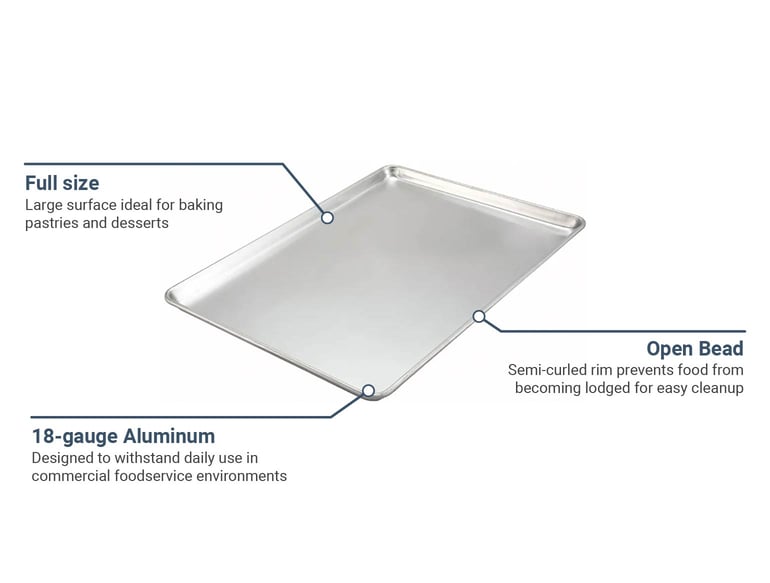 Full size
Large surface ideal for baking pastries and desserts

Open Bead
Semi-curled rim prevents food from becoming lodged for easy cleanup

18-gauge Aluminum
Designed to withstand daily use in commercial foodservice environments