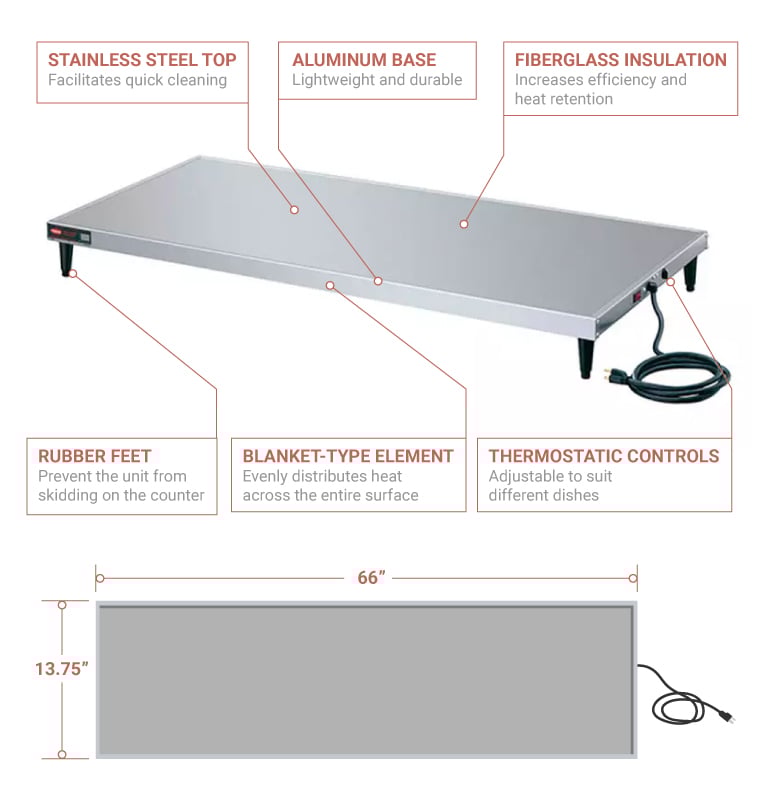 STAINLESS STEEL TOP
Facilitates quick cleaning

ALUMINUM BASE
Lightweight and durable

FIBERGLASS INSULATION
Increases efficiency and heat retention

RUBBER FEET
Prevent the unit from skidding on the counter

BLANKET-TYPE ELEMENT
Evenly distributes heat across the entire surface

THERMOSTATIC CONTROLS
Adjustable to suit different dishes

66"

13.75"