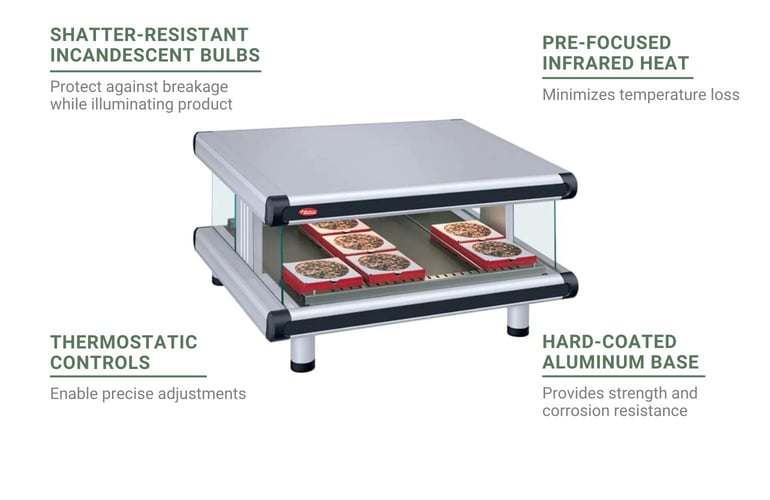 SHATTER-RESISTANT INCANDESCENT BULBS

Protect against breakage while illuminating product

PRE-FOCUSED INFRARED HEAT

Minimizes temperature loss

THERMOSTATIC CONTROLS

Enable precise adjustments

HARD-COATED ALUMINUM BASE

Provides strength and corrosion resistance