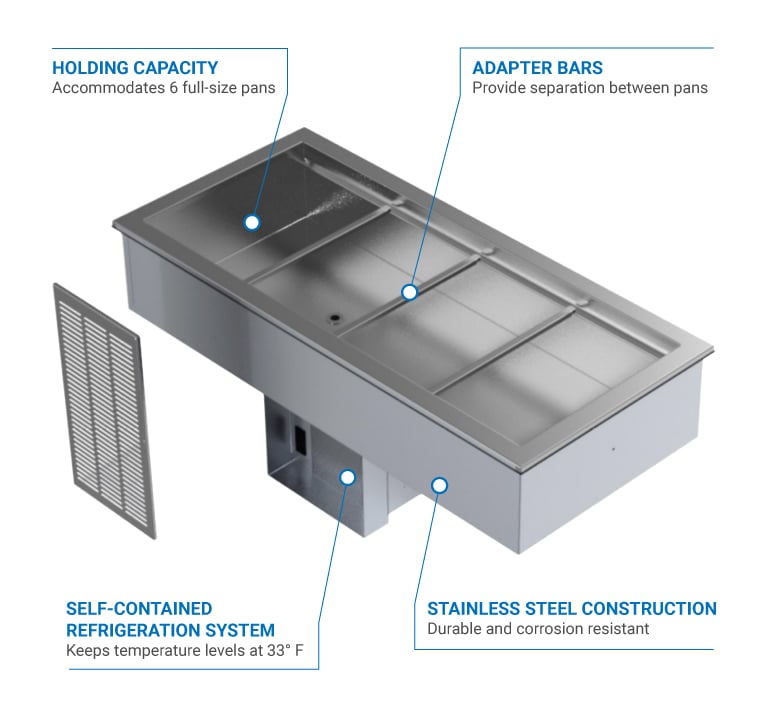 HOLDING CAPACITY
Accommodates 6 full-size pans

ADAPTER BARS
Provide separation between pans

SELF-CONTAINED REFRIGERATION SYSTEM
Keeps temperature levels at 33° F

STAINLESS STEEL CONSTRUCTION
Durable and corrosion resistant