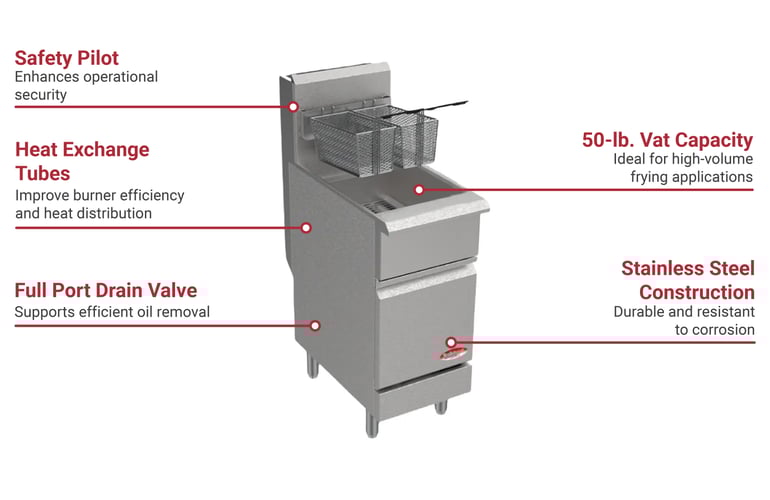 Safety Pilot
Enhances operational security

Heat Exchange Tubes
Improve burner efficiency and heat distribution

Full Port Drain Valve
Supports efficient oil removal

50-lb. Vat Capacity
Ideal for high-volume frying applications

Stainless Steel Construction
Durable and resistant to corrosion